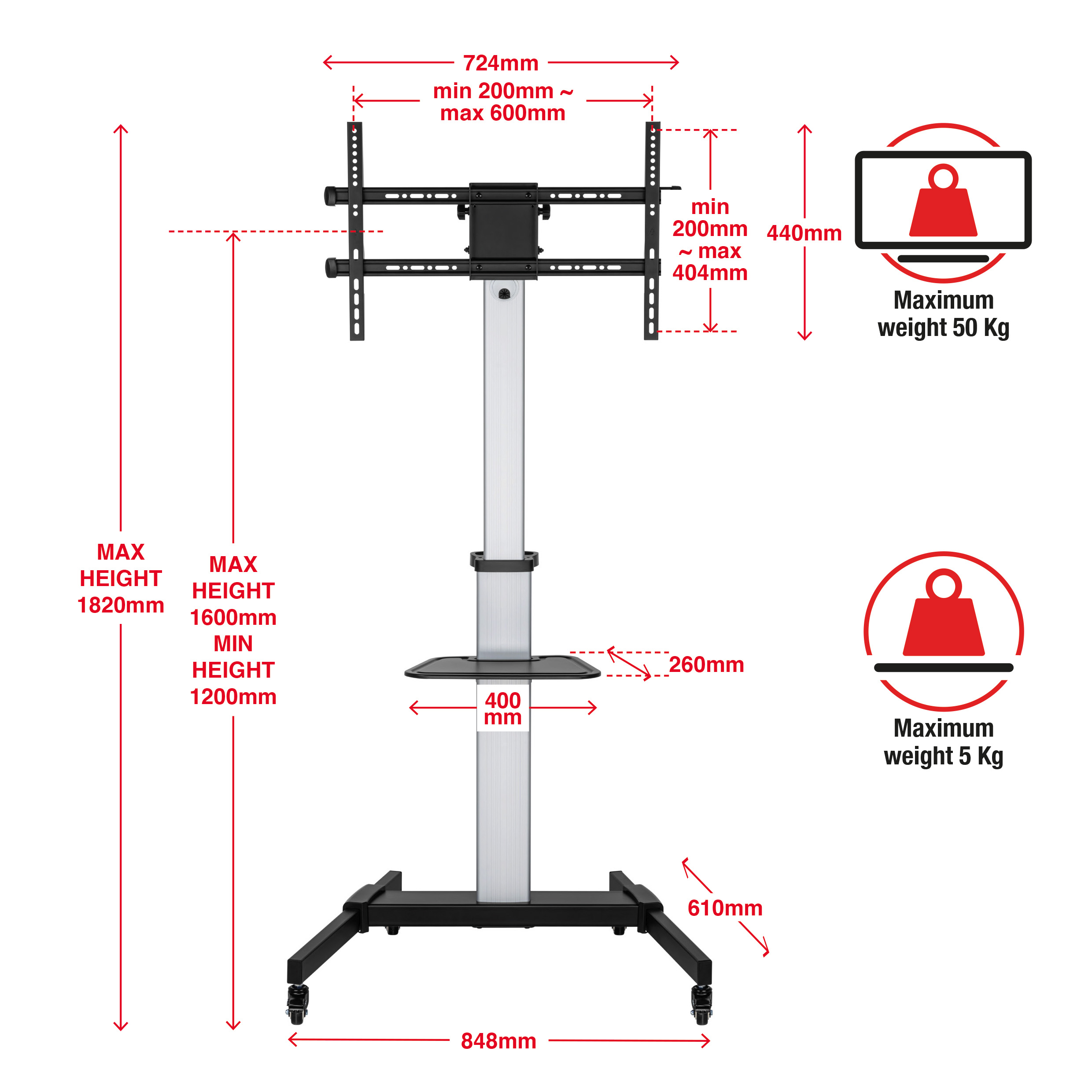 724mm

min 200mm ~ max 600mm

min 200mm ~ max 404mm

440mm

Maximum weight 50 Kg

MAX HEIGHT 1820mm

MAX HEIGHT 1600mm MIN HEIGHT 1200mm

260mm

400 mm

Maximum weight 5 Kg

610mm

848mm